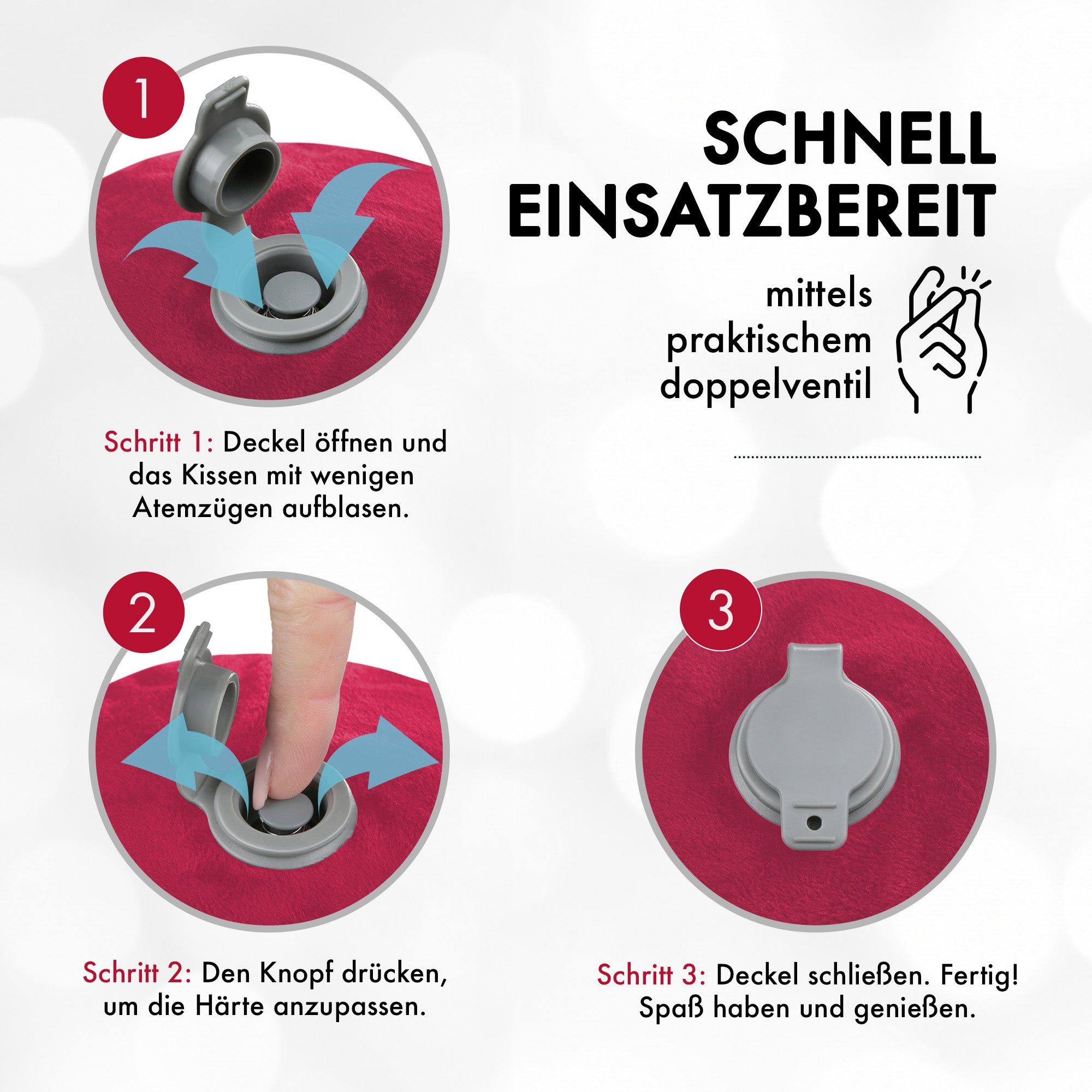 1

SCHNELL EINSATZBEREIT

mittels praktischem doppelventil

Schritt 1: Deckel öffnen und das Kissen mit wenigen Atemzügen aufblasen.

2

3

Schritt 2: Den Knopf drücken, um die Härte anzupassen.

Schritt 3: Deckel schließen. Fertig! Spaß haben und genießen.