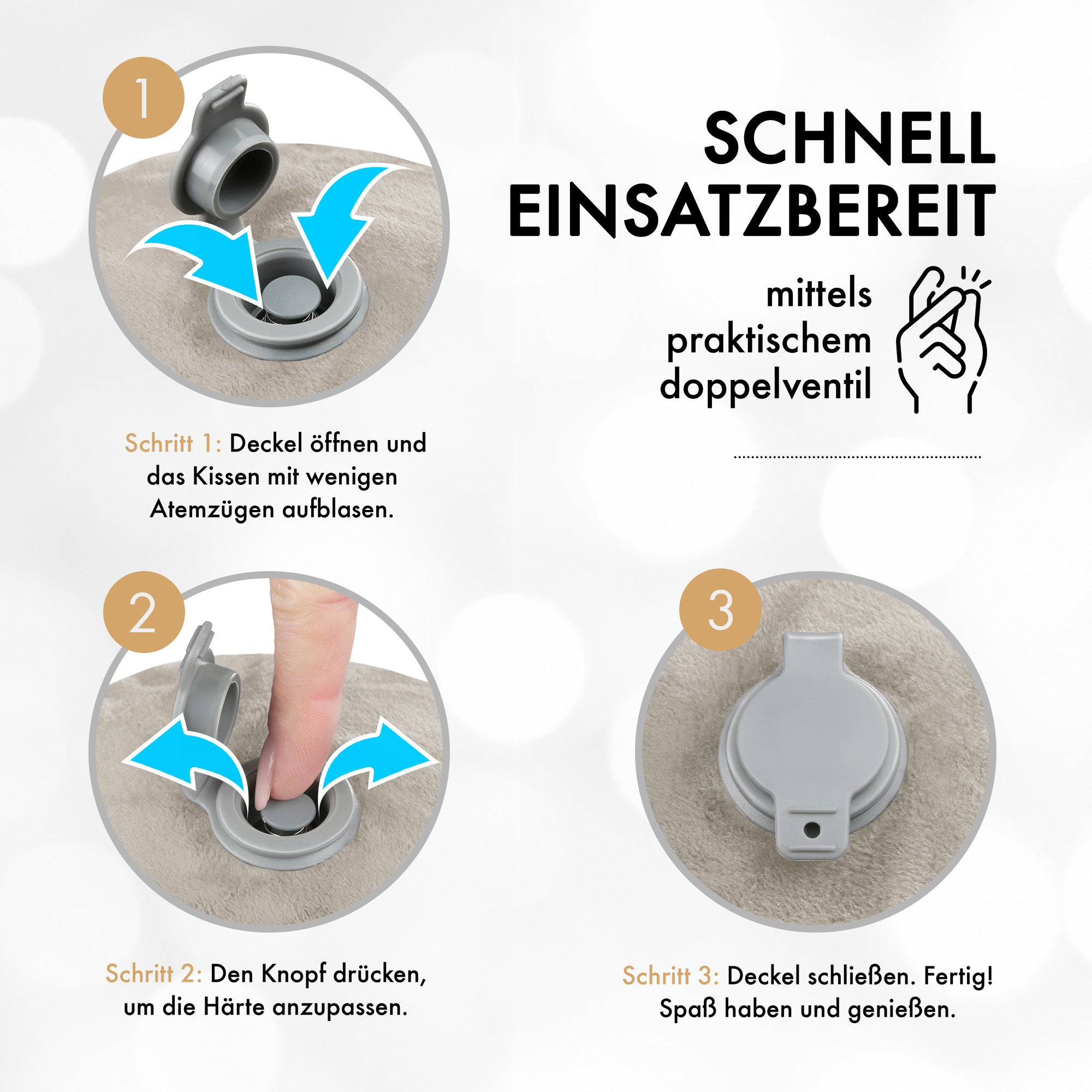 1

SCHNELL EINSATZBEREIT

mittels praktischem doppelventil

Schritt 1: Deckel öffnen und das Kissen mit wenigen Atemzügen aufblasen.

2

3

Schritt 2: Den Knopf drücken, um die Härte anzupassen.

Schritt 3: Deckel schließen. Fertig! Spaß haben und genießen.