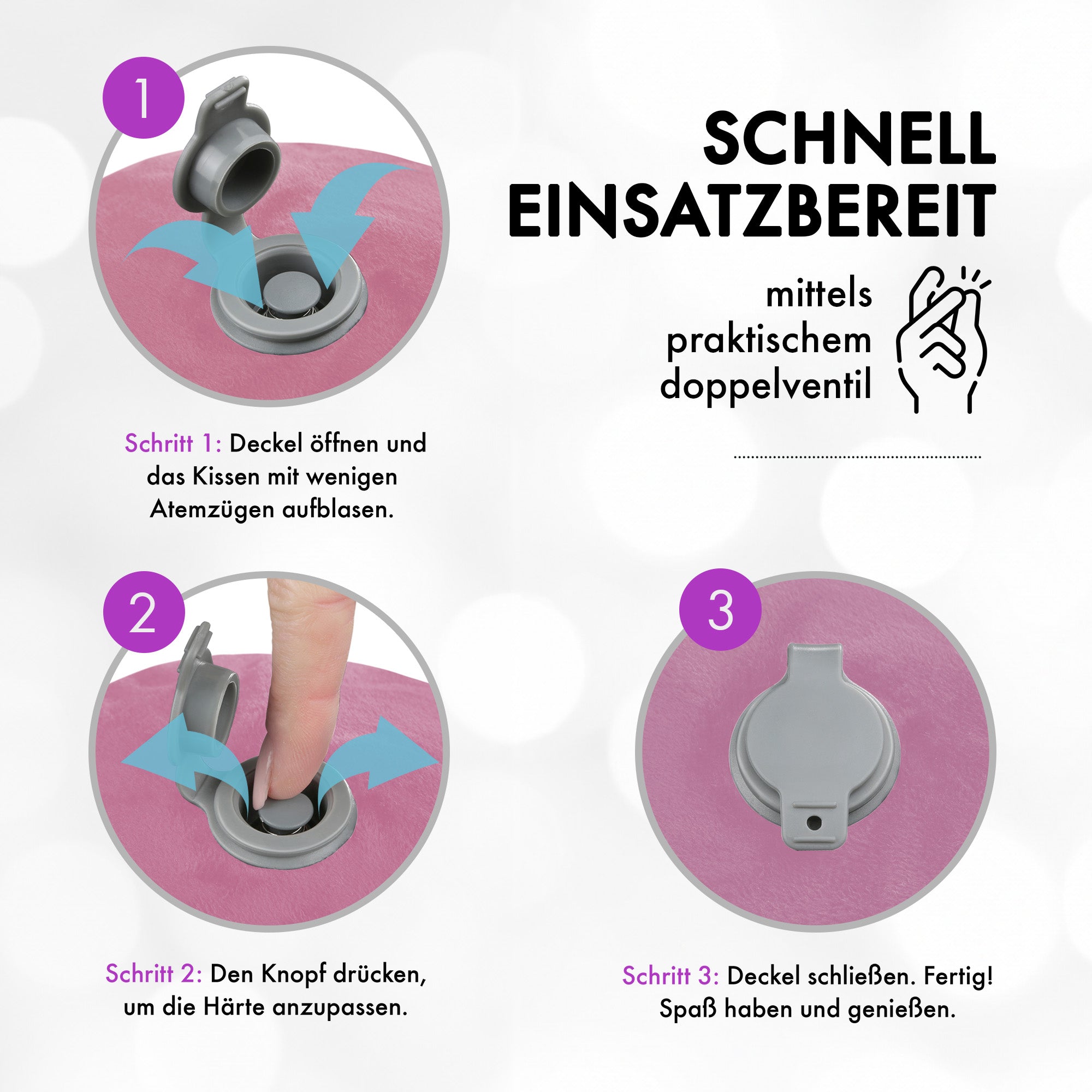 1

SCHNELL EINSATZBEREIT

mittels praktischem doppelventil

Schritt 1: Deckel öffnen und das Kissen mit wenigen Atemzügen aufblasen.

2

3

Schritt 2: Den Knopf drücken, um die Härte anzupassen.

Schritt 3: Deckel schließen. Fertig! Spaß haben und genießen.