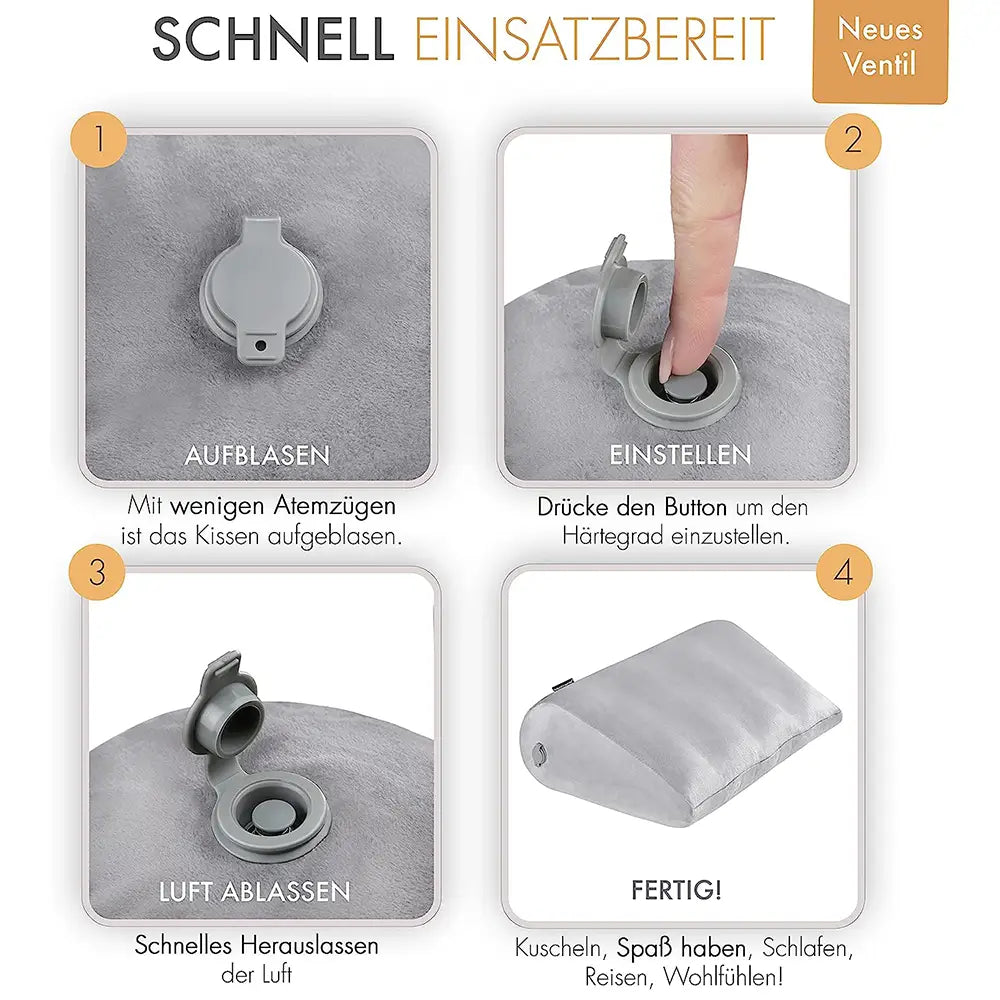 SCHNELL EINSATZBEREIT

Neues Ventil

1

AUFBLASEN

Mit wenigen Atemzügen ist das Kissen aufgeblasen.

2

EINSTELLEN

Drücke den Button um den Härtegrad einzustellen.

3

LUFT ABLASSEN

Schnelles Herauslassen der Luft

4

FERTIG!

Kuscheln, Spaß haben, Schlafen, Reisen, Wohlfühlen!